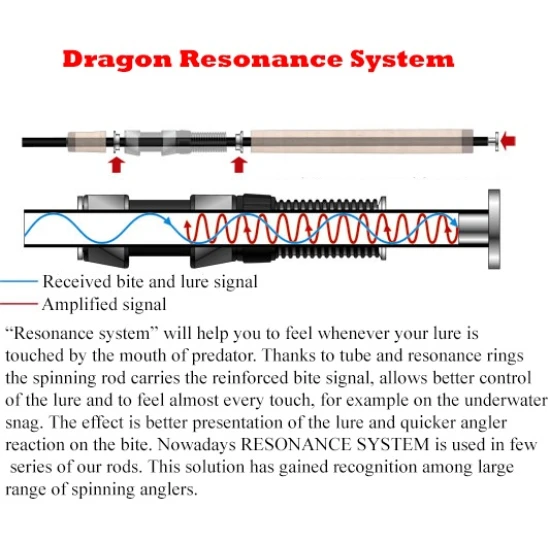 Dragon Resonance System

Received bite and lure signal
Amplified signal

“Resonance system” will help you to feel whenever your lure is touched by the mouth of predator. Thanks to tube and resonance rings the spinning rod carries the reinforced bite signal, allows better control of the lure and to feel almost every touch, for example on the underwater snag. The effect is better presentation of the lure and quicker angler reaction on the bite. Nowadays RESONANCE SYSTEM is used in few series of our rods. This solution has gained recognition among large range of spinning anglers.