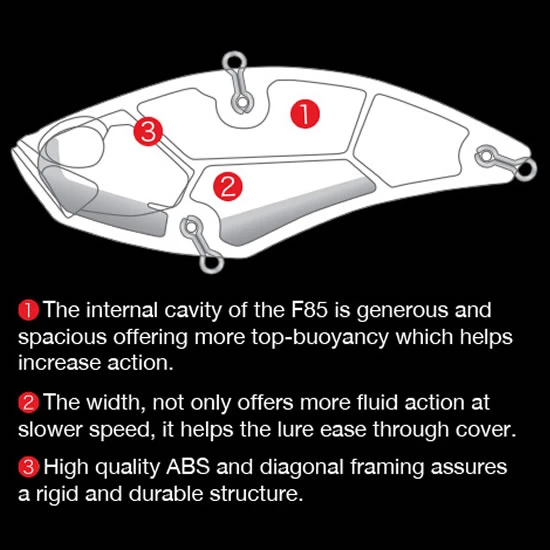 1

3

2

1 The internal cavity of the F85 is generous and spacious offering more top-buoyancy which helps increase action.

2 The width, not only offers more fluid action at slower speed, it helps the lure ease through cover.

3 High quality ABS and diagonal framing assures a rigid and durable structure.